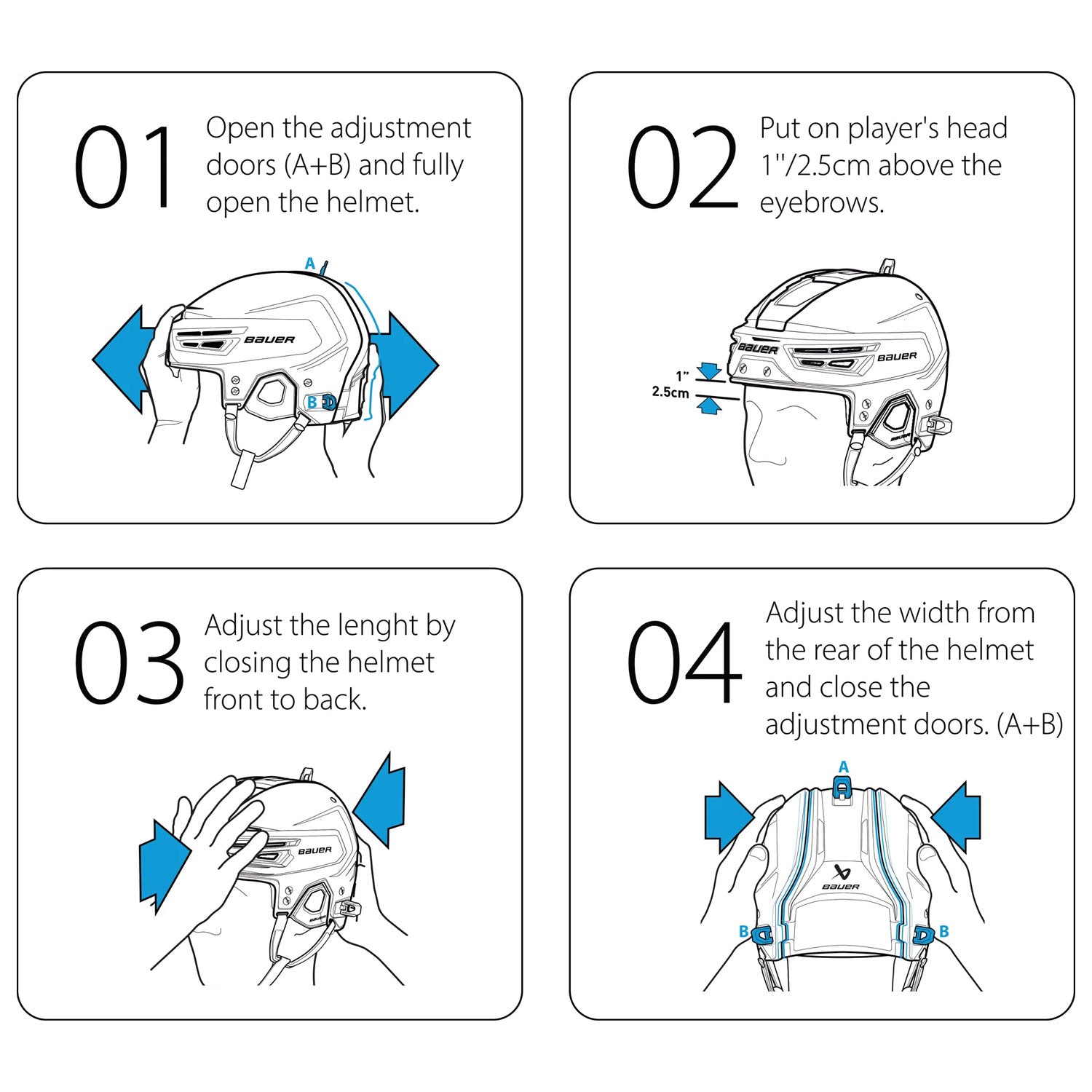 01 Open the adjustment doors (A+B) and fully open the helmet.

A
BAUER
B

02 Put on player's head 1"/2.5cm above the eyebrows.

BAUER
BAUER
1"
2.5cm
BAUER

03 Adjust the lenght by closing the helmet front to back.

BAUER
BAUER

04 Adjust the width from the rear of the helmet and close the adjustment doors. (A+B)

A
BAUER
B
B