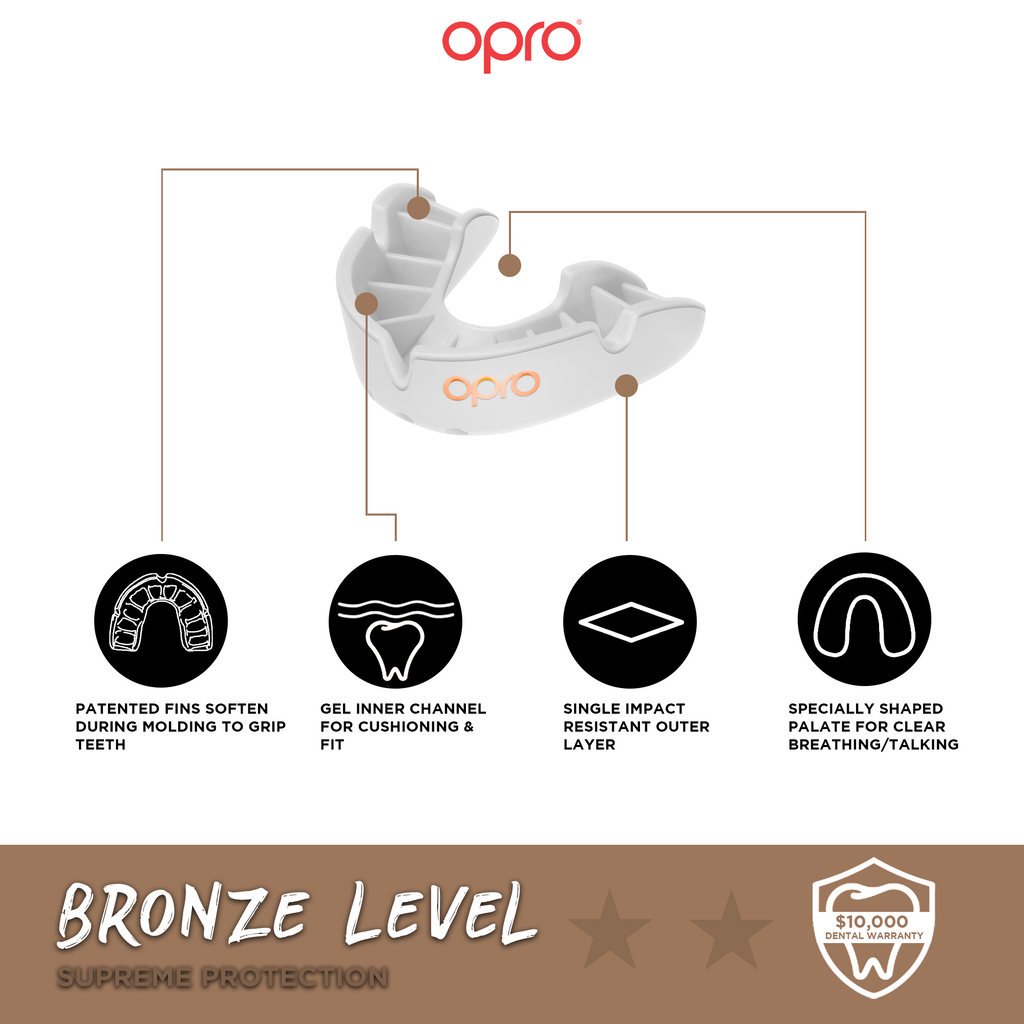 opro

opro

PATENTED FINS SOFTEN DURING MOLDING TO GRIP TEETH

GEL INNER CHANNEL FOR CUSHIONING & FIT

SINGLE IMPACT RESISTANT OUTER LAYER

SPECIALLY SHAPED PALATE FOR CLEAR BREATHING/TALKING

BRONZE LEVEL
SUPREME PROTECTION

$10,000 DENTAL WARRANTY