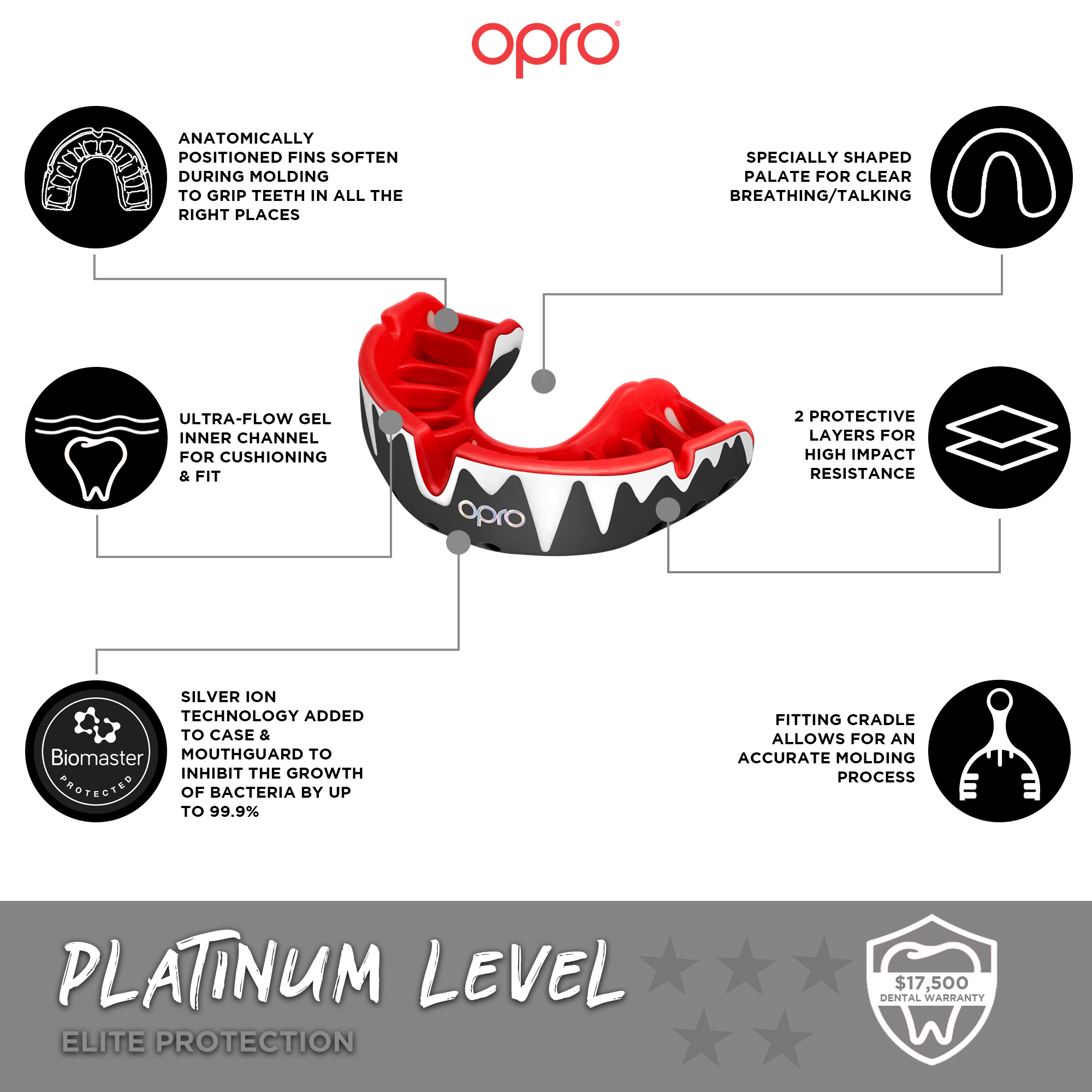 opro®

ANATOMICALLY POSITIONED FINS SOFTEN DURING MOLDING TO GRIP TEETH IN ALL THE RIGHT PLACES

SPECIALLY SHAPED PALATE FOR CLEAR BREATHING/TALKING

ULTRA-FLOW GEL INNER CHANNEL FOR CUSHIONING & FIT

opro

2 PROTECTIVE LAYERS FOR HIGH IMPACT RESISTANCE

Biomaster PROTECTED

SILVER ION TECHNOLOGY ADDED TO CASE & MOUTHGUARD TO INHIBIT THE GROWTH OF BACTERIA BY UP TO 99.9%

FITTING CRADLE ALLOWS FOR AN ACCURATE MOLDING PROCESS

PLATINUM LEVEL

ELITE PROTECTION

$17,500 DENTAL WARRANTY