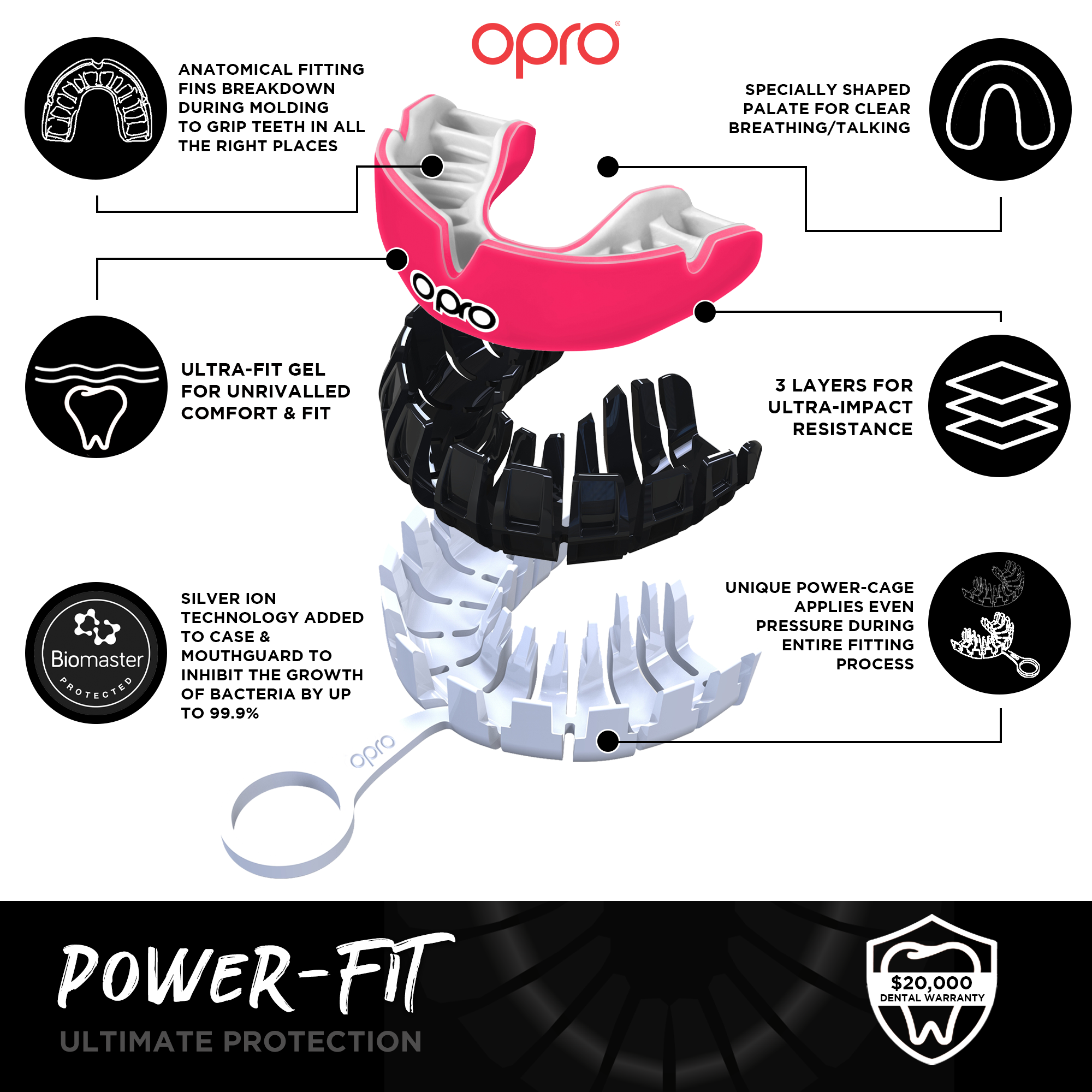 opro®

ANATOMICAL FITTING FINS BREAKDOWN DURING MOLDING TO GRIP TEETH IN ALL THE RIGHT PLACES

SPECIALLY SHAPED PALATE FOR CLEAR BREATHING/TALKING

opro

ULTRA-FIT GEL FOR UNRIVALLED COMFORT & FIT

3 LAYERS FOR ULTRA-IMPACT RESISTANCE

Biomaster PROTECTED

SILVER ION TECHNOLOGY ADDED TO CASE & MOUTHGUARD TO INHIBIT THE GROWTH OF BACTERIA BY UP TO 99.9%

UNIQUE POWER-CAGE APPLIES EVEN PRESSURE DURING ENTIRE FITTING PROCESS

opro

POWER-FIT
ULTIMATE PROTECTION

$20,000 DENTAL WARRANTY